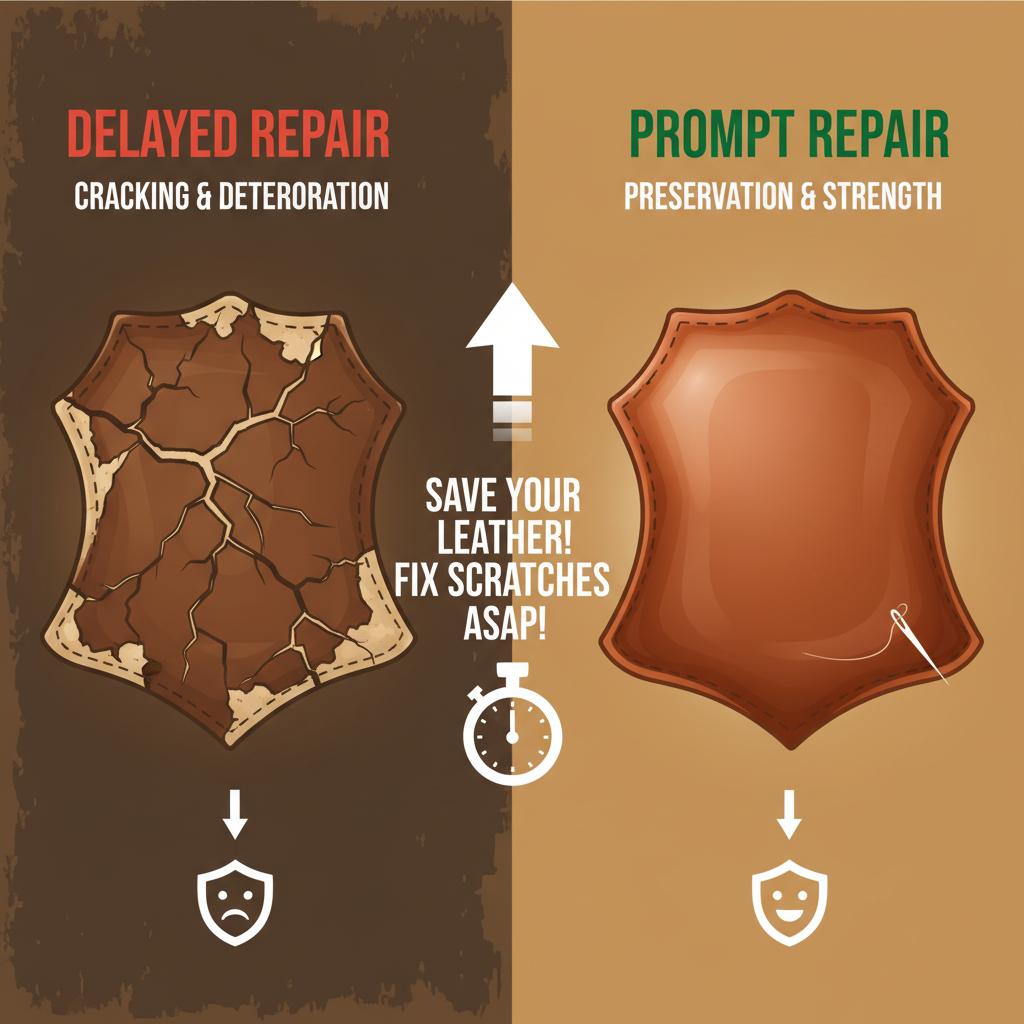 DELAYED REPAIR
CRACKING & DETERORATION

PROMPT REPAIR
PRESERVATION & STRENGTH

SAVE YOUR LEATHER! FIX SCRATCHES ASAP!